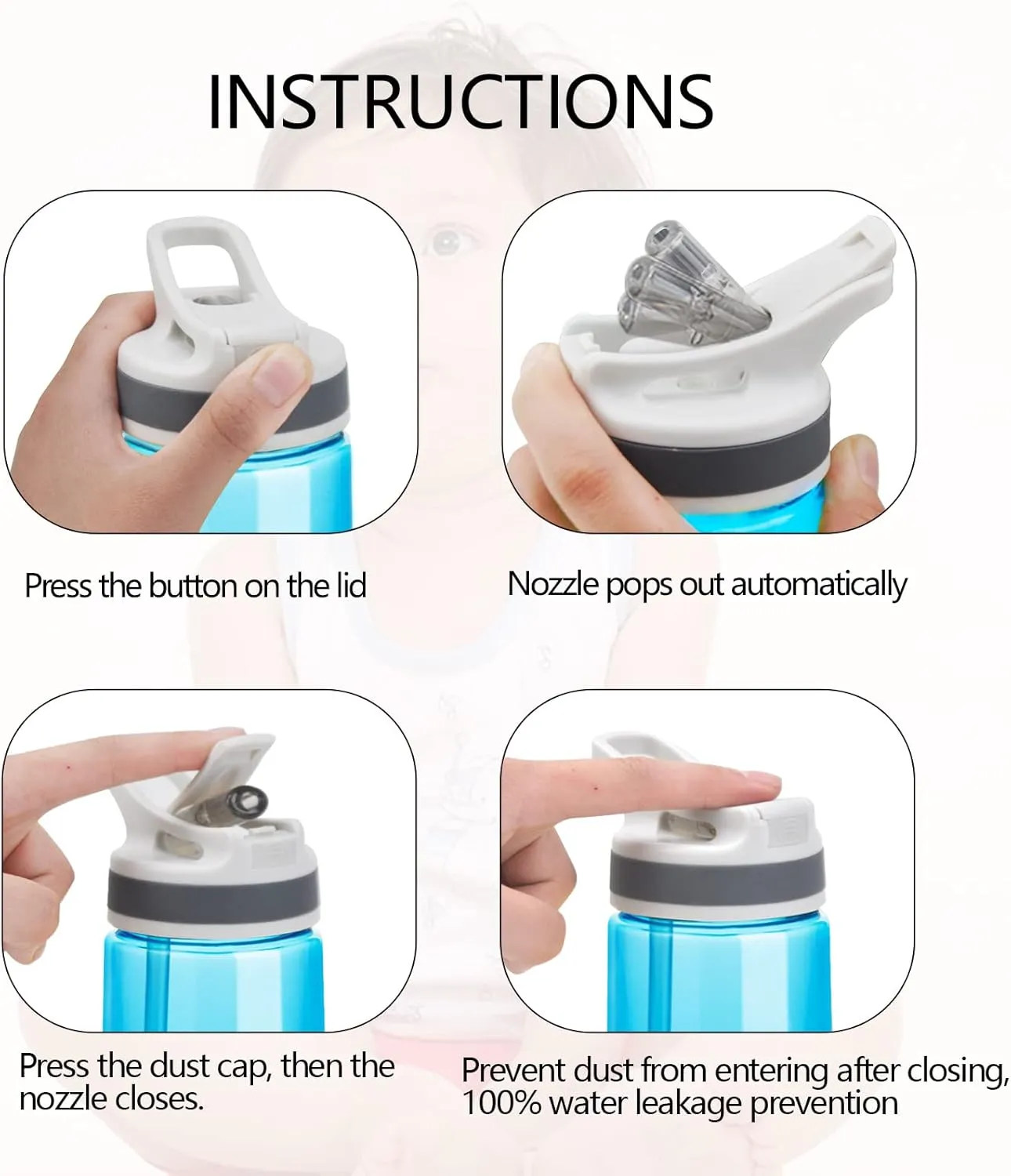 INSTRUCTIONS

Press the button on the lid

Nozzle pops out automatically

Press the dust cap, then the nozzle closes.

Prevent dust from entering after closing, 100% water leakage prevention